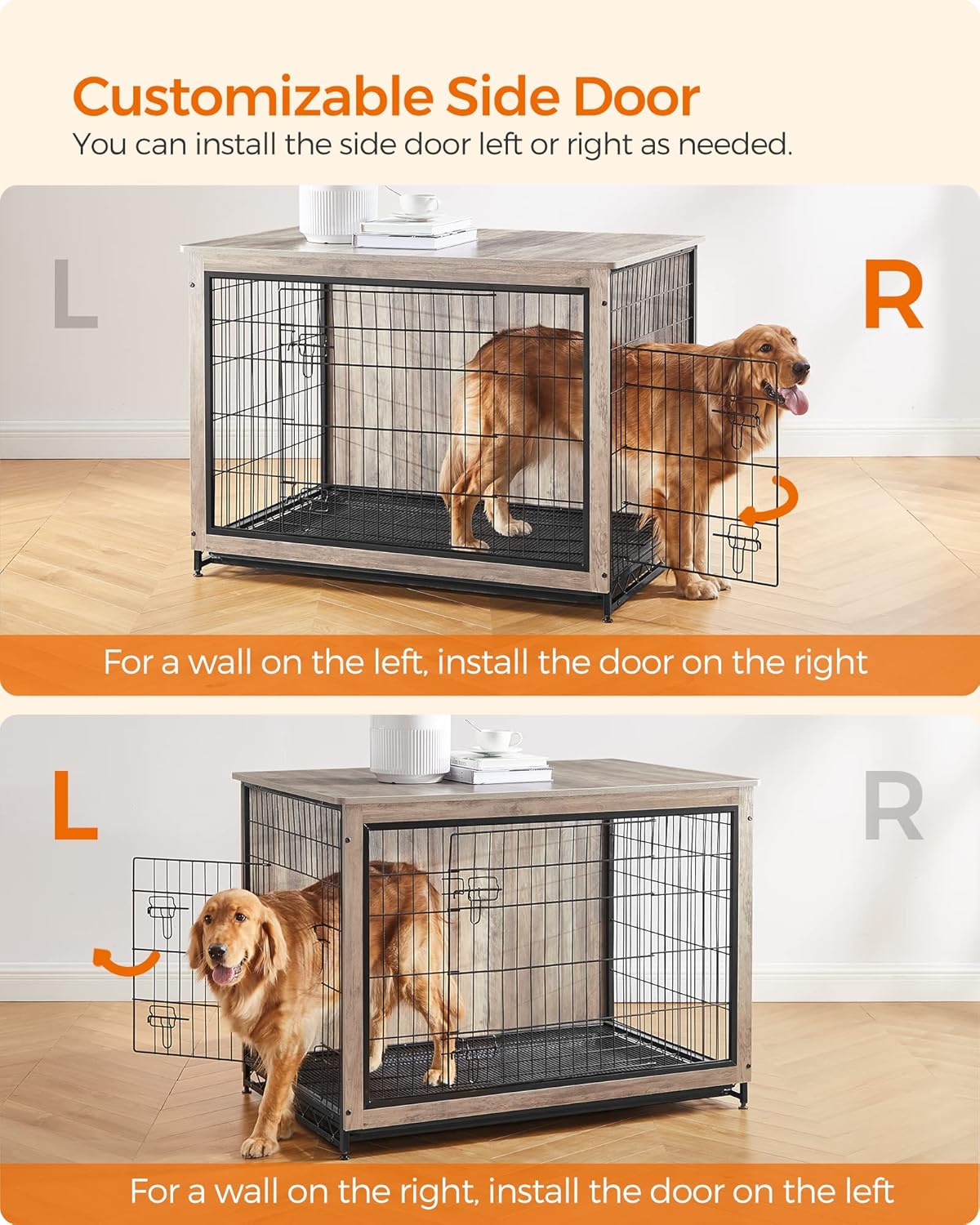 Customizable Side Door
You can install the side door left or right as needed.

L

R

For a wall on the left, install the door on the right

L

R

For a wall on the right, install the door on the left