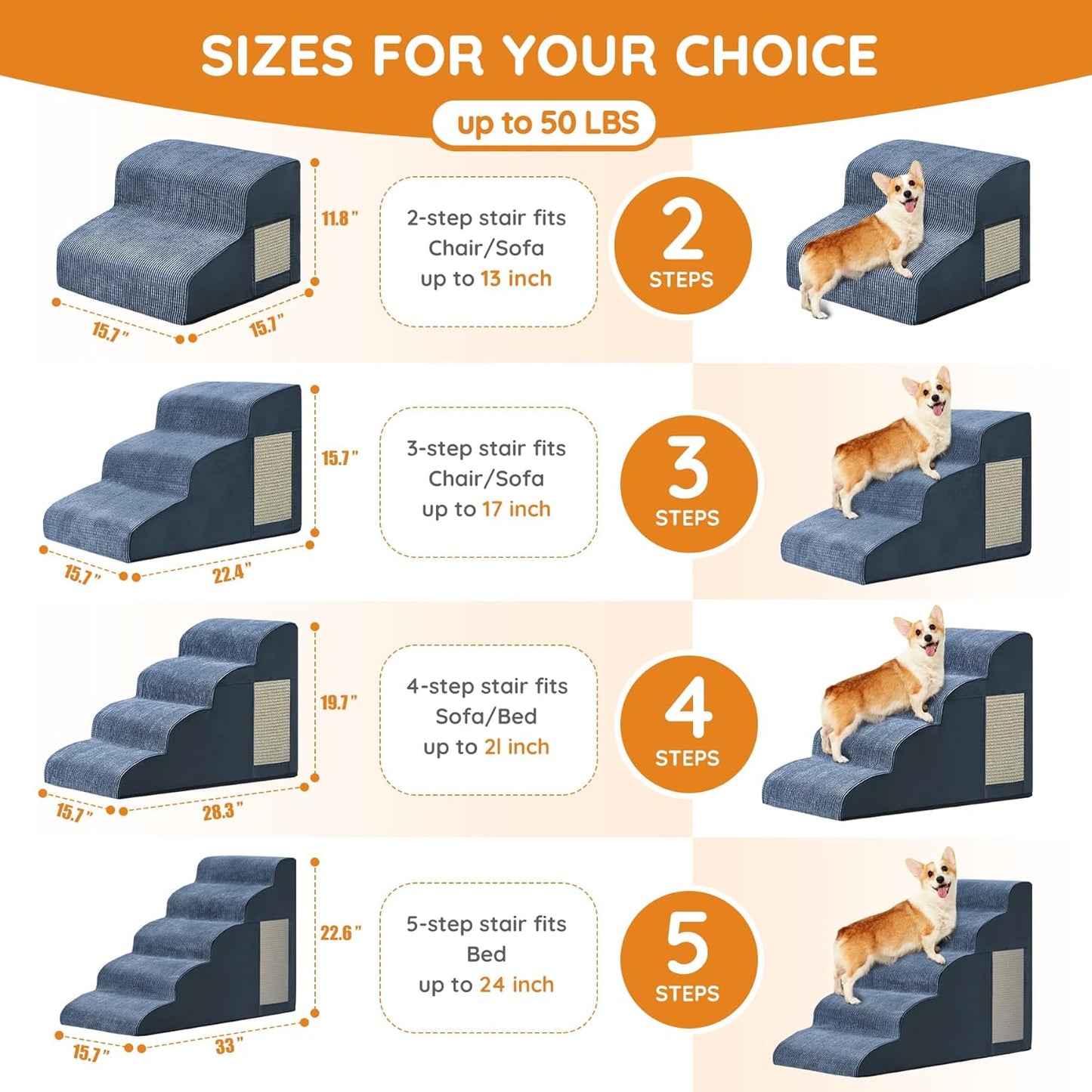 SIZES FOR YOUR CHOICE

up to 50 LBS

11.8"

15.7"

15.7"

2-step stair fits Chair/Sofa up to 13 inch

2 STEPS

15.7"

15.7"

22.4"

3-step stair fits Chair/Sofa up to 17 inch

3 STEPS

19.7"

15.7"

28.3"

4-step stair fits Sofa/Bed up to 2l inch

4 STEPS

22.6"

15.7"

33"

5-step stair fits Bed up to 24 inch

5 STEPS