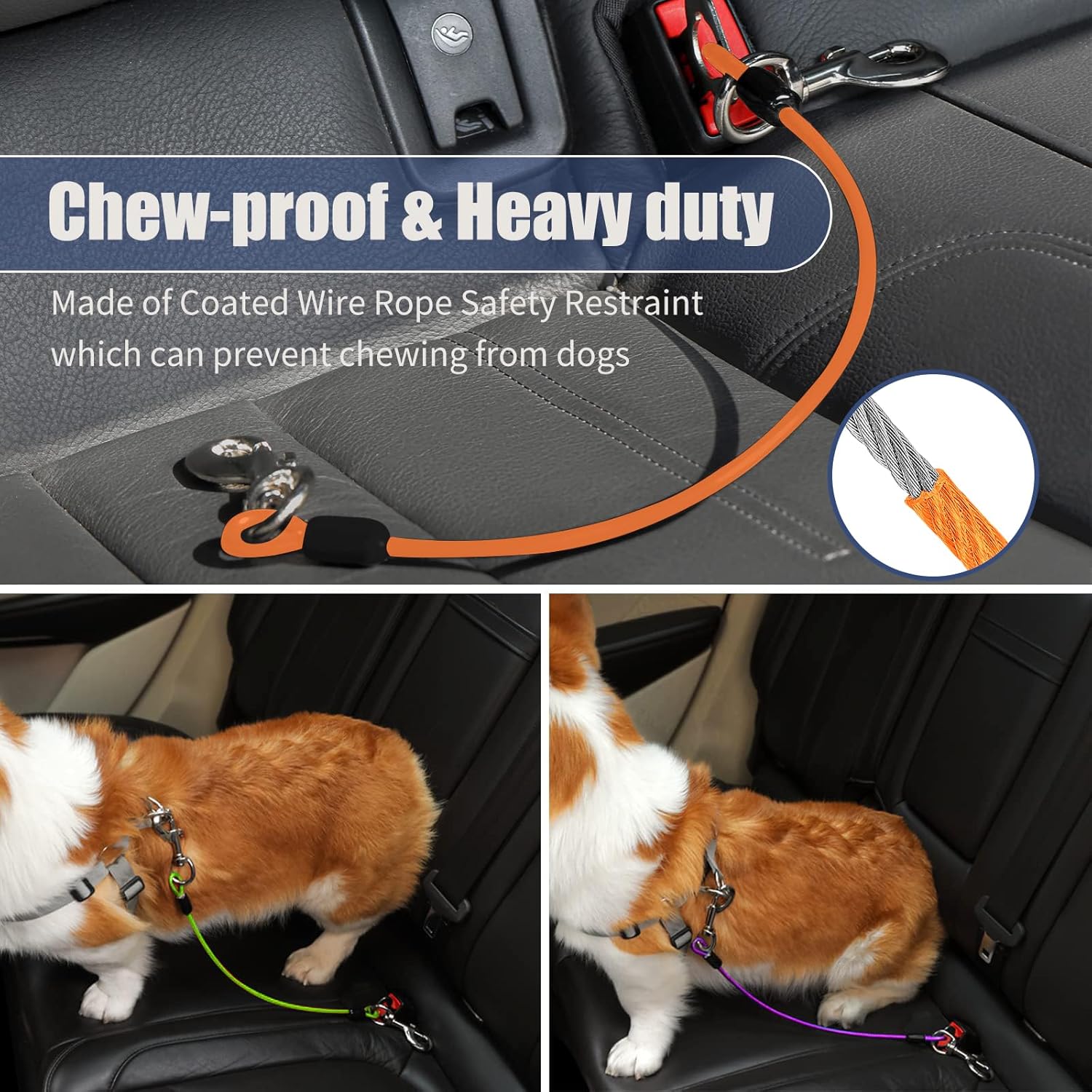 Chew-proof & Heavy duty

Made of Coated Wire Rope Safety Restraint which can prevent chewing from dogs