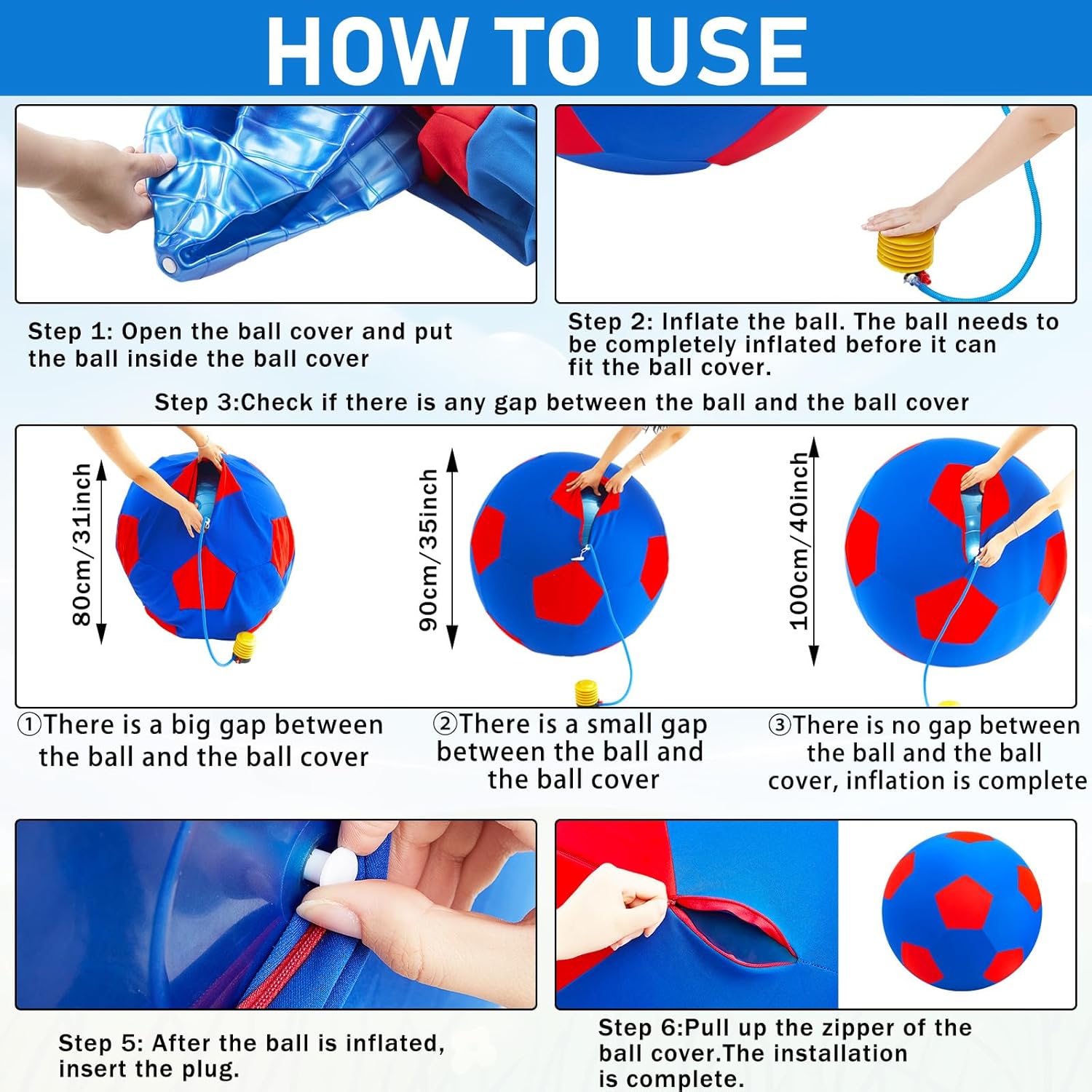 HOW TO USE

Step 1: Open the ball cover and put the ball inside the ball cover

Step 2: Inflate the ball. The ball needs to be completely inflated before it can fit the ball cover.

Step 3:Check if there is any gap between the ball and the ball cover

80cm/31inch

90cm/35inch

100cm/40inch

①There is a big gap between the ball and the ball cover

②There is a small gap between the ball and the ball cover

③There is no gap between the ball and the ball cover, inflation is complete

Step 5: After the ball is inflated, insert the plug.

Step 6:Pull up the zipper of the ball cover.The installation is complete.