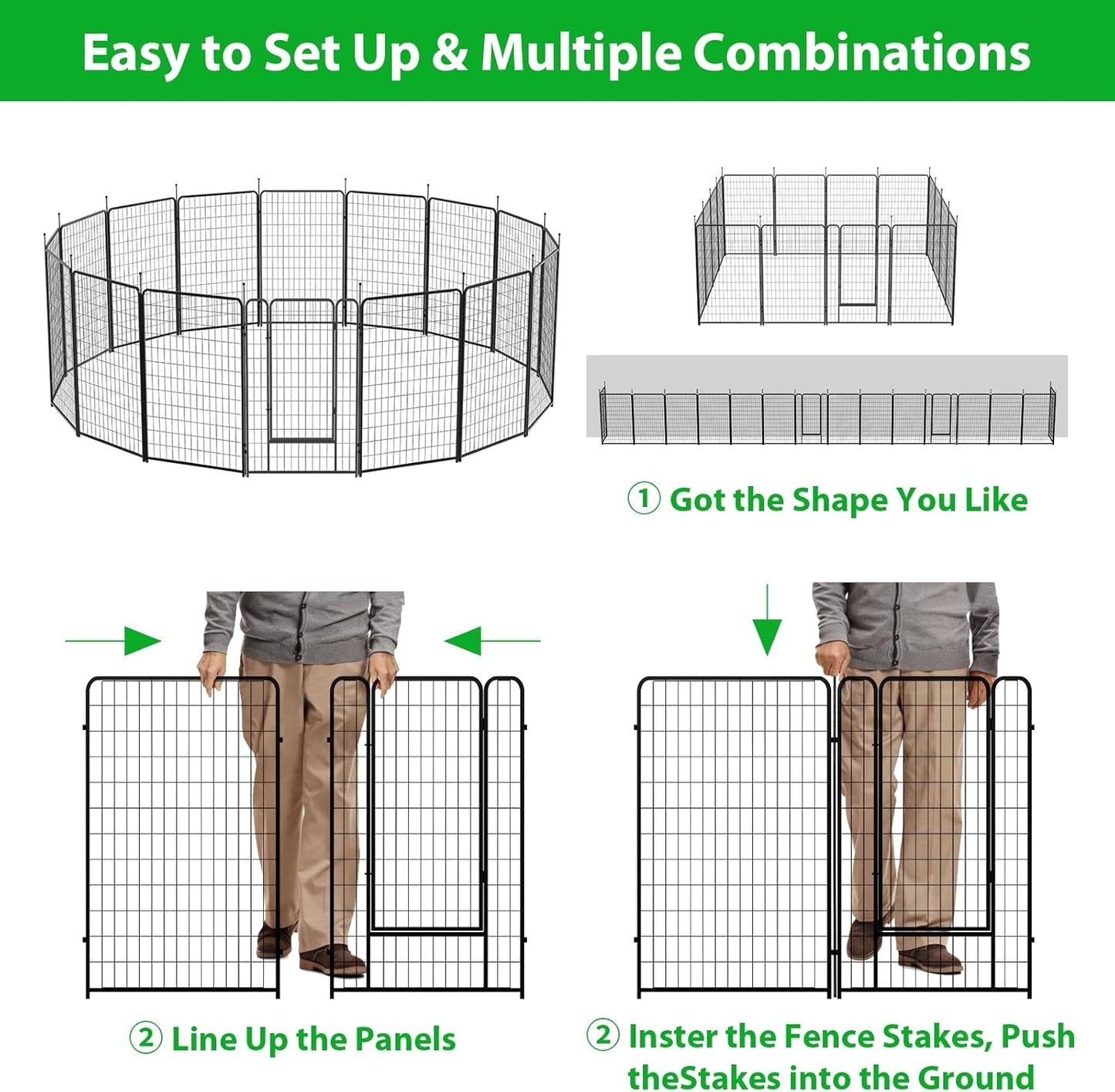 Easy to Set Up & Multiple Combinations

① Got the Shape You Like

② Line Up the Panels

② Inster the Fence Stakes, Push theStakes into the Ground