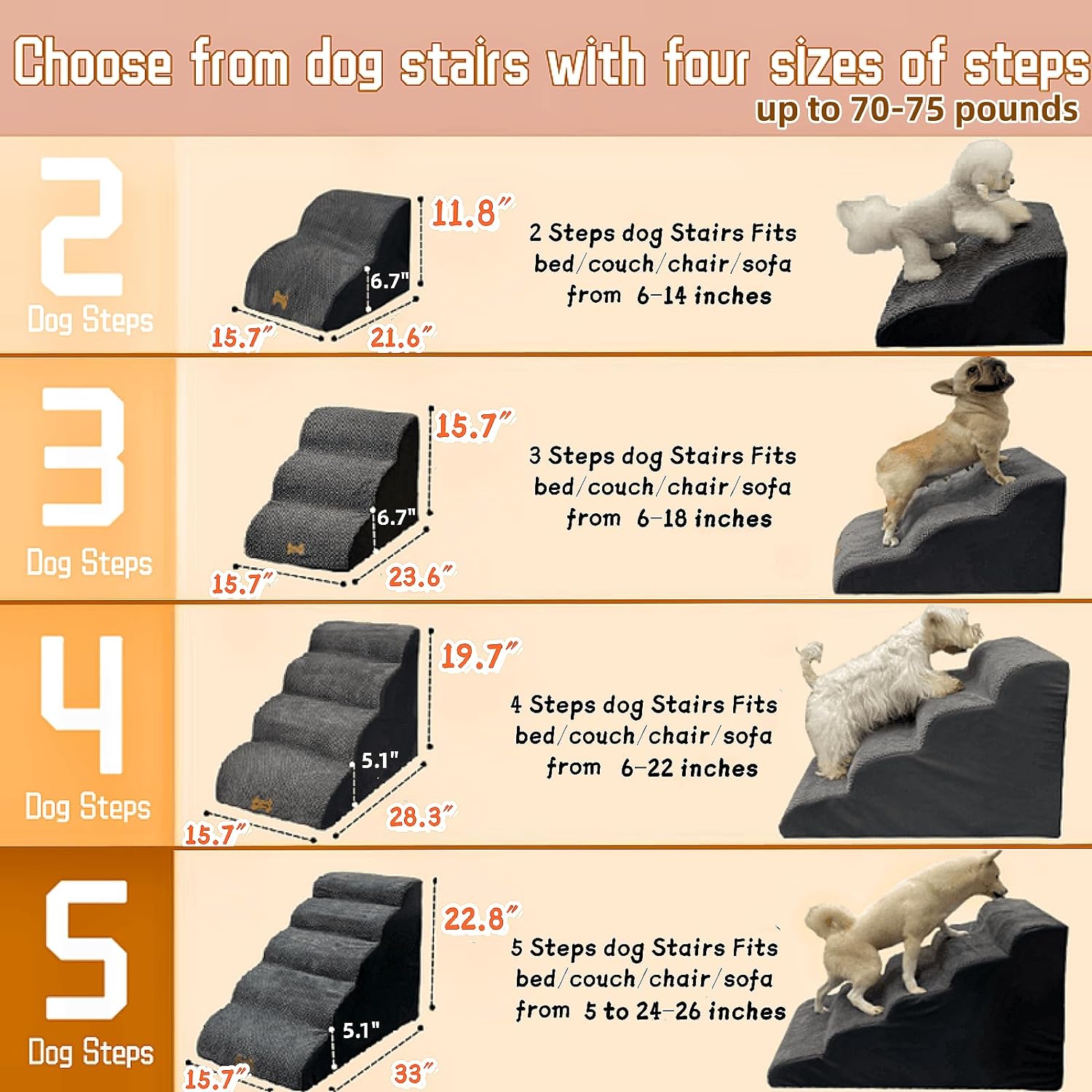 Choose from dog stairs with four sizes of steps
up to 70-75 pounds

2
Dog Steps

11.8″
6.7"
15.7″
21.6″

2 Steps dog Stairs Fits bed/couch/chair/sofa from 6-14 inches

3
Dog Steps

15.7″
6.7"
15.7″
23.6″

3 Steps dog Stairs Fits bed/couch/chair/sofa from 6-18 inches

4
Dog Steps

19.7″
5.1"
15.7″
28.3″

4 Steps dog Stairs Fits bed/couch/chair/sofa from 6-22 inches

5
Dog Steps

22.8″
5.1"
15.7″
33″

5 Steps dog Stairs Fits bed/couch/chair/sofa from 5 to 24-26 inches