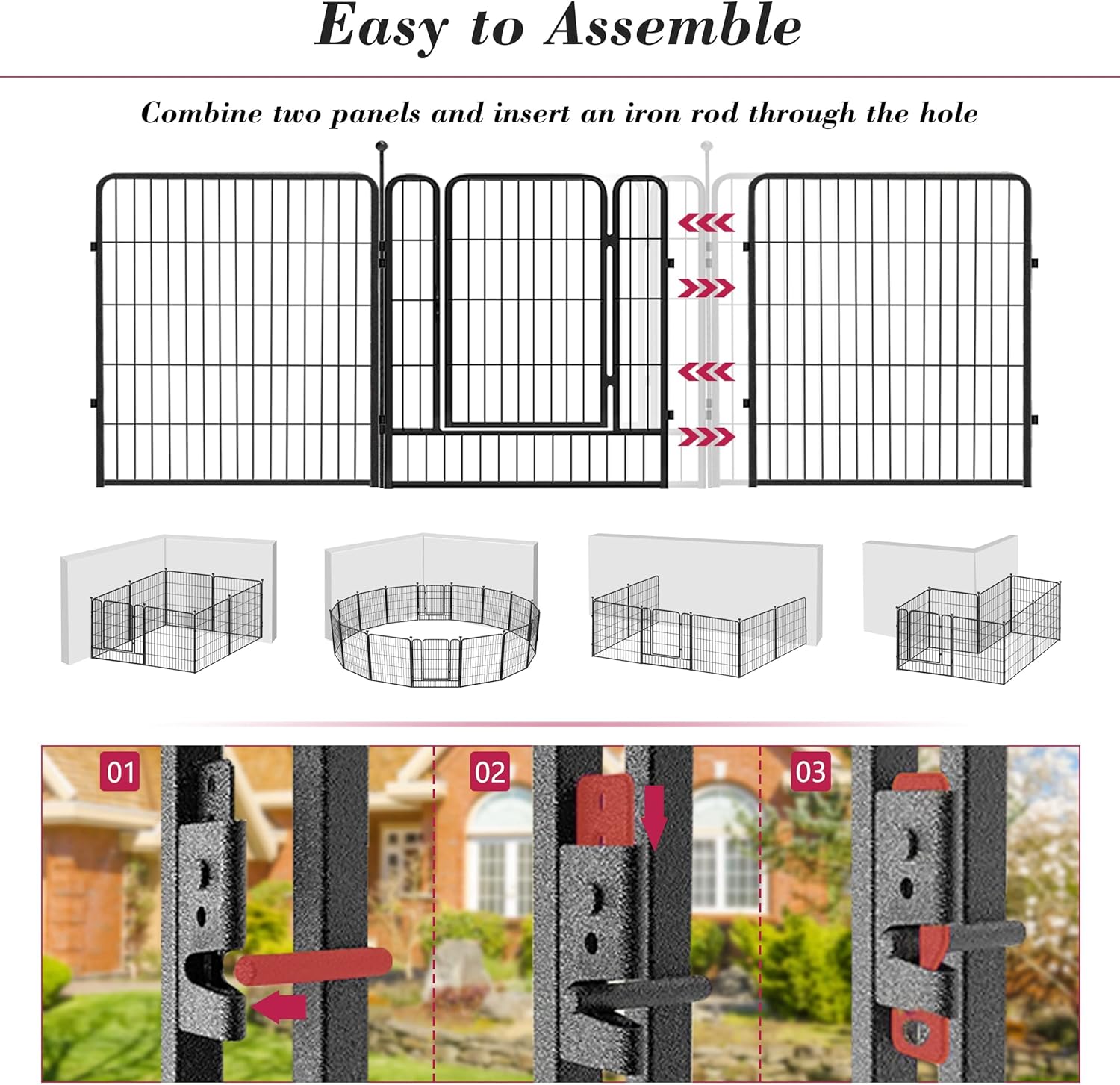 Easy to Assemble

Combine two panels and insert an iron rod through the hole

01

02

03