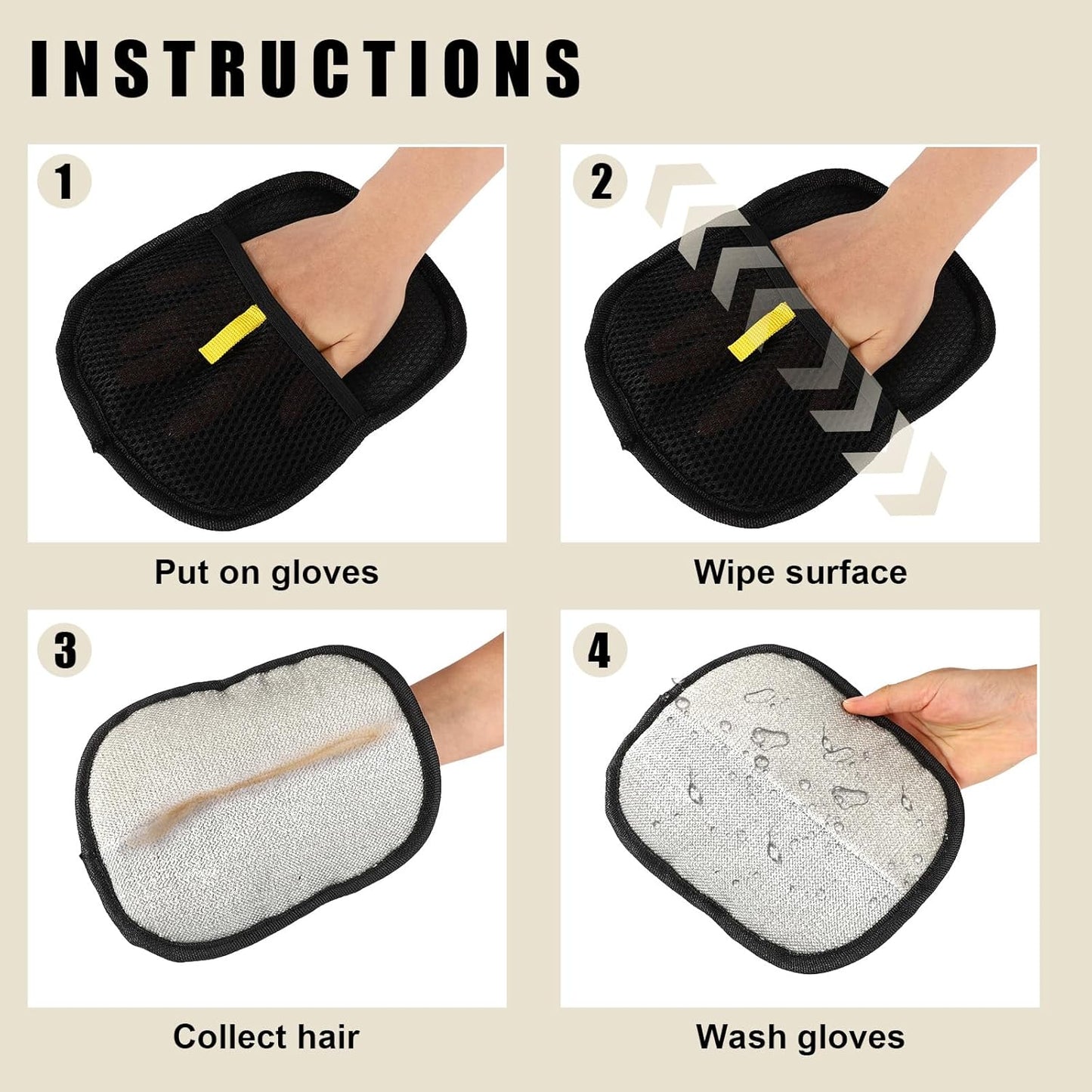 INSTRUCTIONS

1

Put on gloves

2

Wipe surface

3

Collect hair

4

Wash gloves