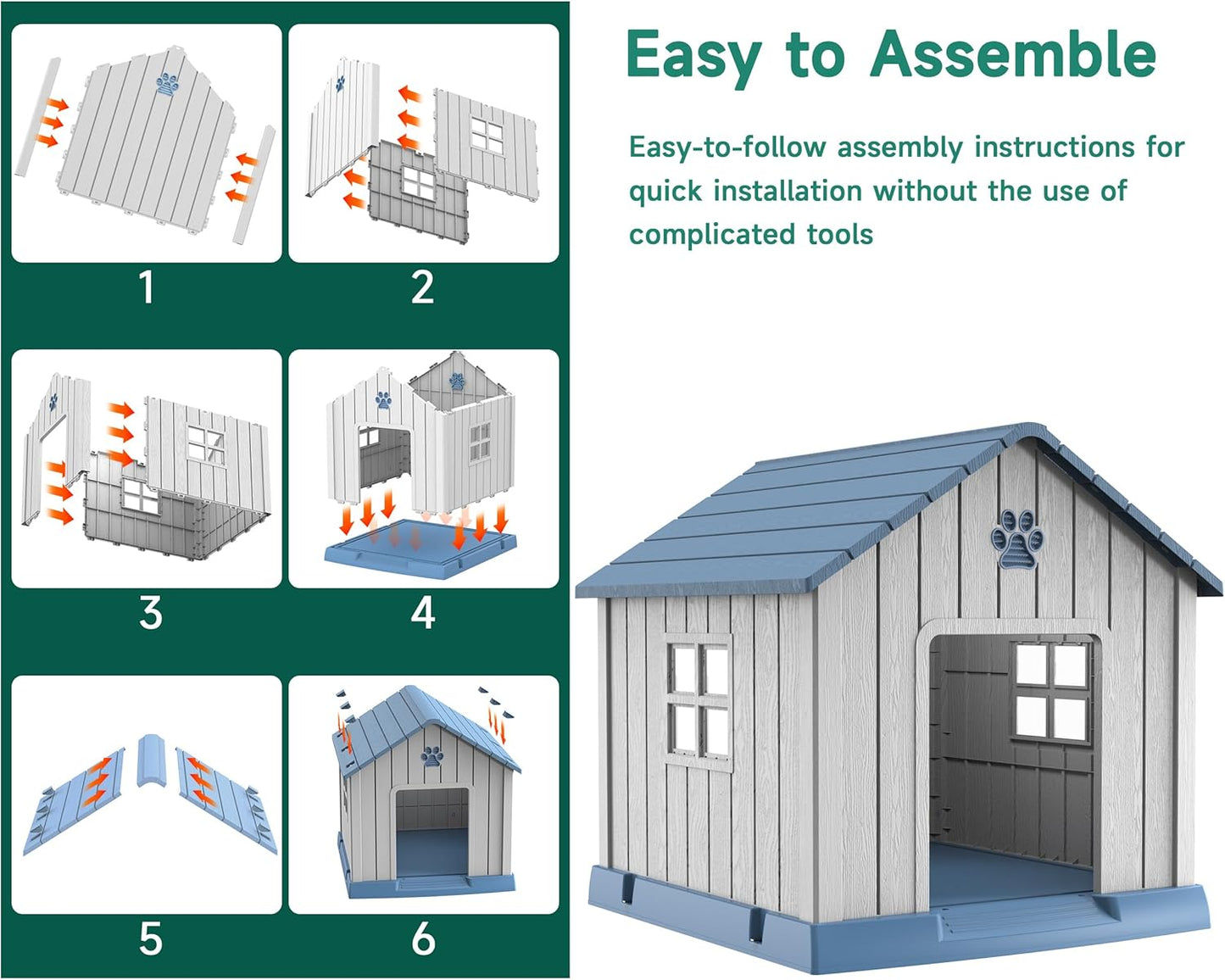 1

2

3

4

5

6

Easy to Assemble

Easy-to-follow assembly instructions for quick installation without the use of complicated tools