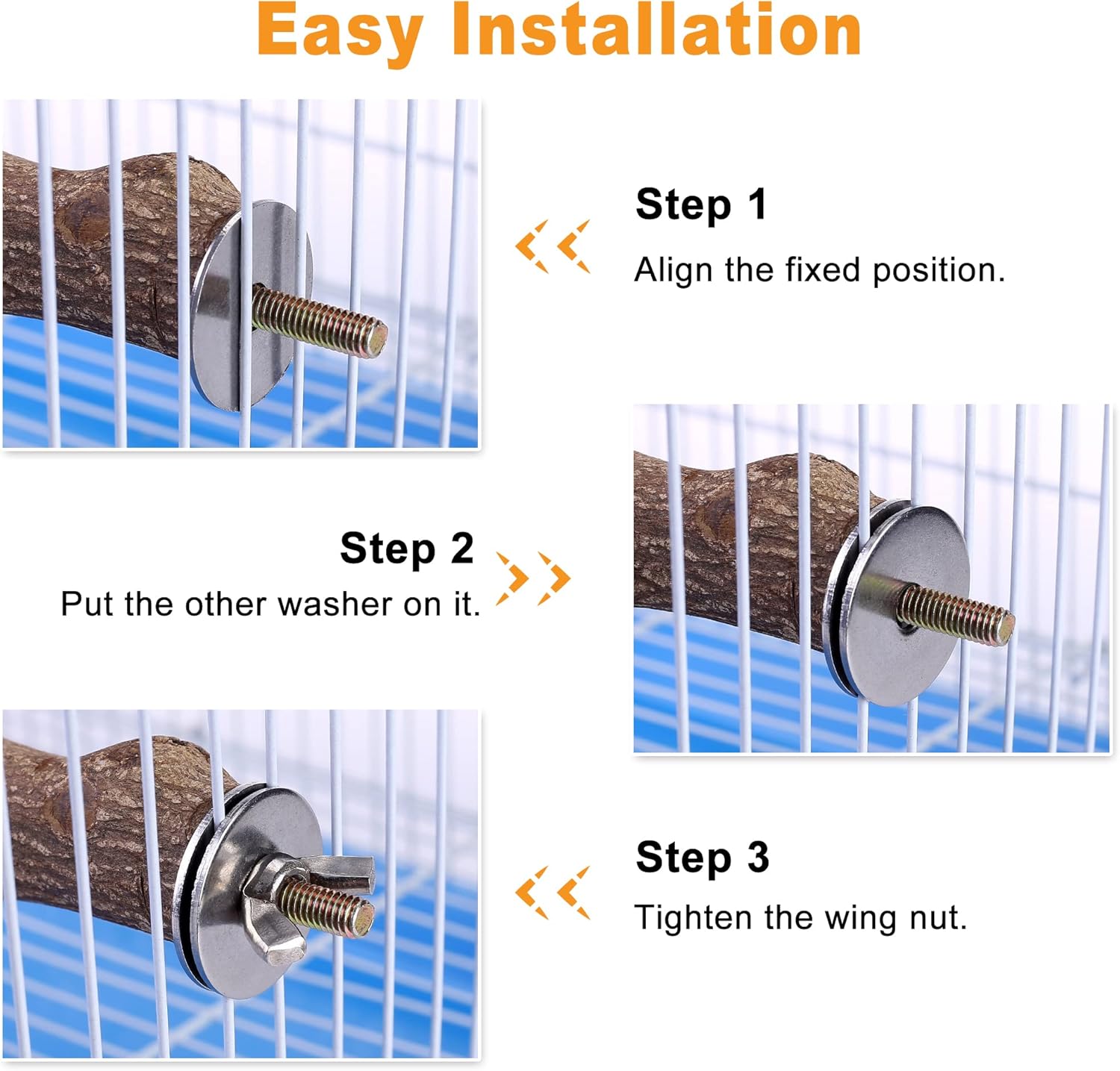 Easy Installation

Step 1
Align the fixed position.

Step 2
Put the other washer on it.

Step 3
Tighten the wing nut.