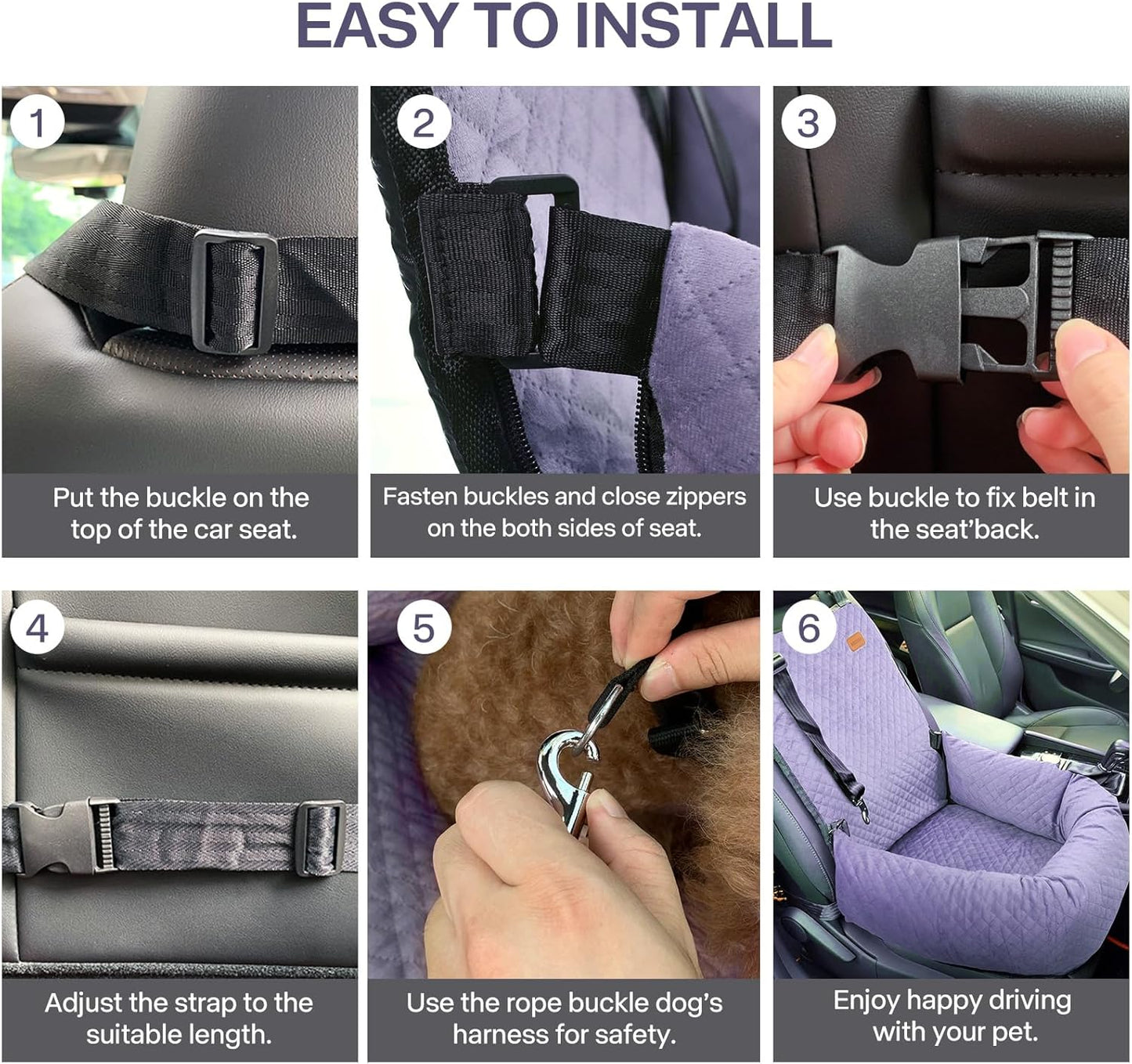 EASY TO INSTALL

1

Put the buckle on the top of the car seat.

2

Fasten buckles and close zippers on the both sides of seat.

3

Use buckle to fix belt in the seat'back.

4

Adjust the strap to the suitable length.

5

Use the rope buckle dog's harness for safety.

6

Enjoy happy driving with your pet.