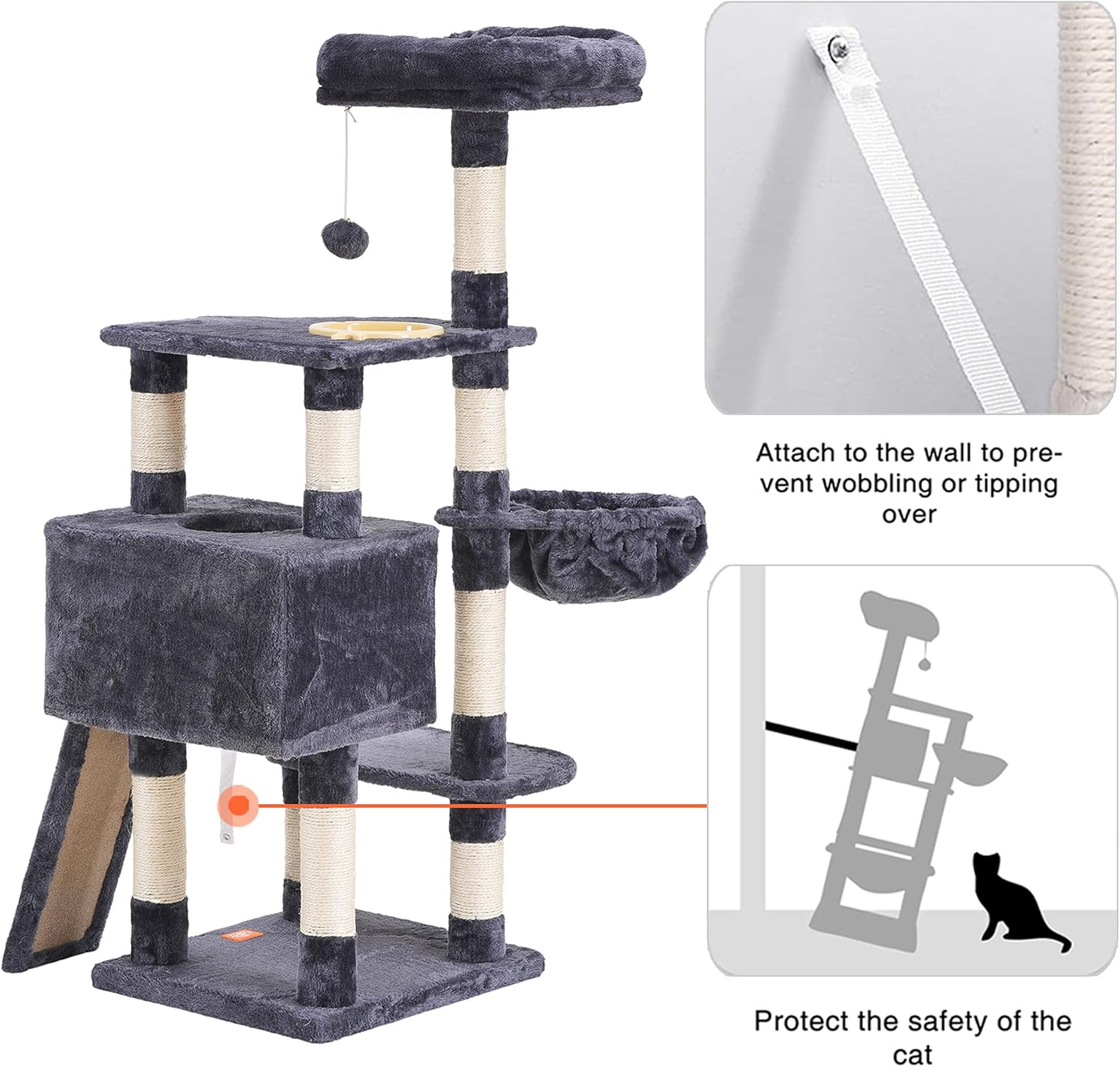 Attach to the wall to prevent wobbling or tipping over

Protect the safety of the cat