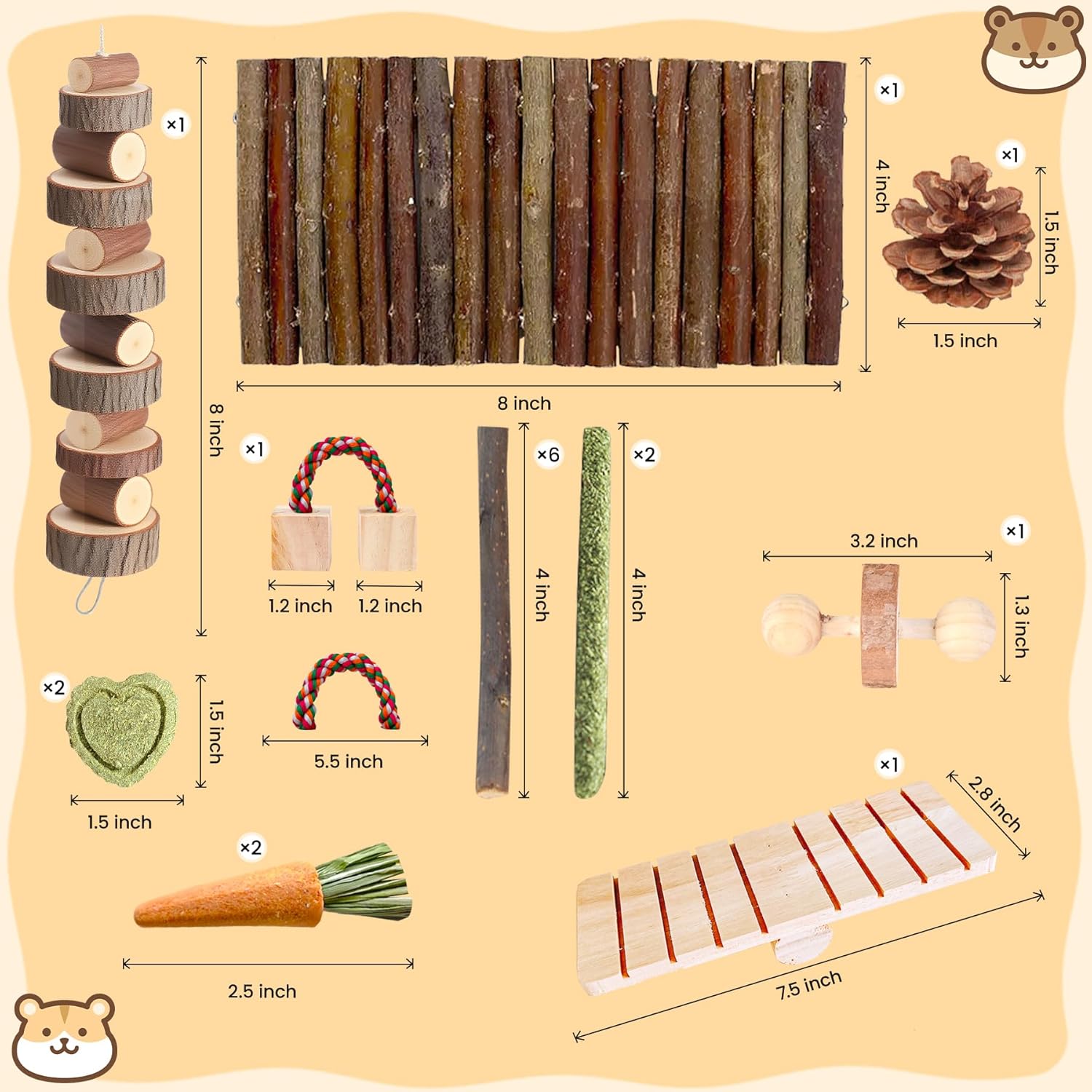 ×1
8 inch
×1
4 inch
8 inch
×1
1.5 inch
1.5 inch
×1
1.2 inch
1.2 inch
5.5 inch
×6
4 inch
×2
4 inch
×1
3.2 inch
1.3 inch
×2
1.5 inch
1.5 inch
×2
2.5 inch
×1
2.8 inch
7.5 inch