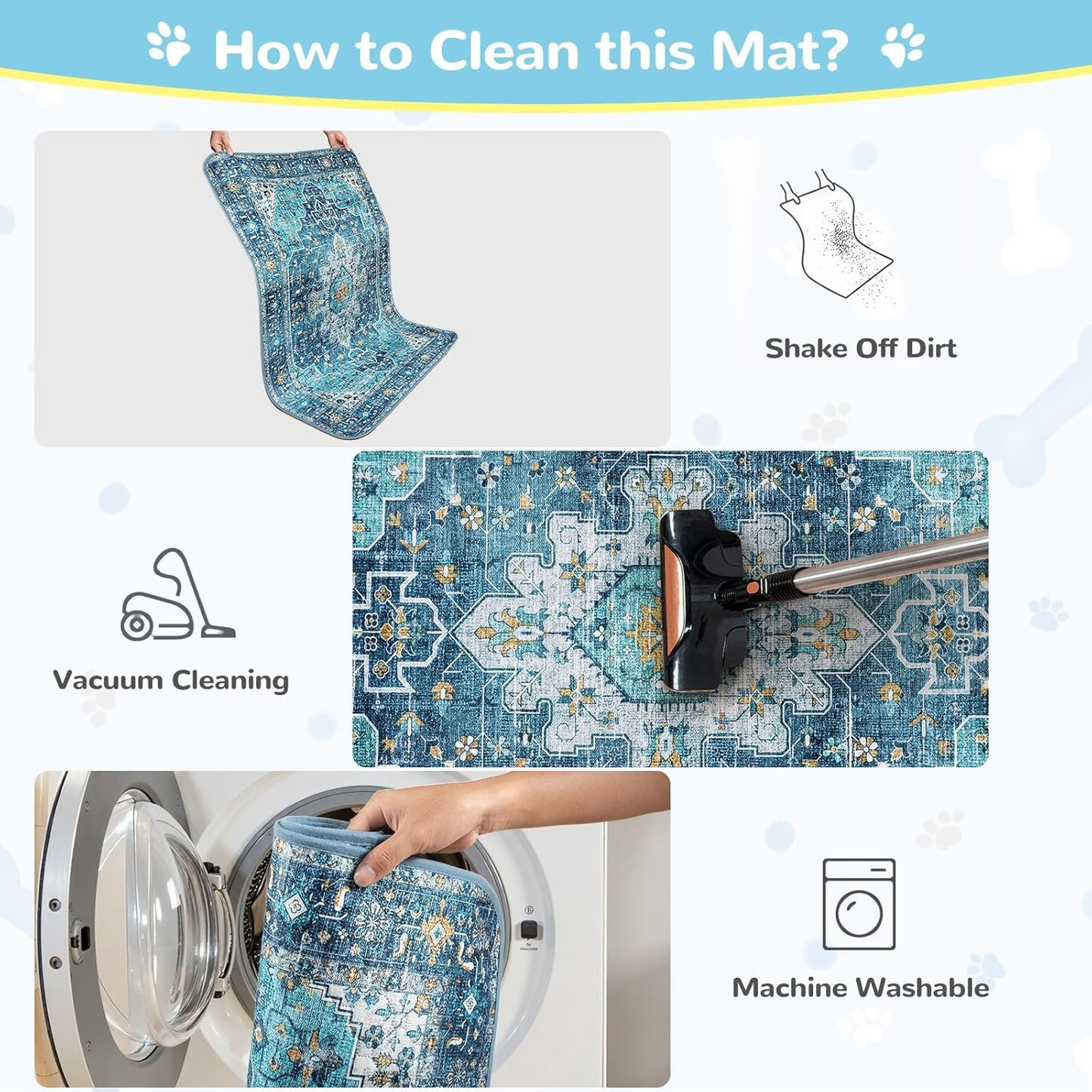 How to Clean this Mat?

Shake Off Dirt

Vacuum Cleaning

Machine Washable