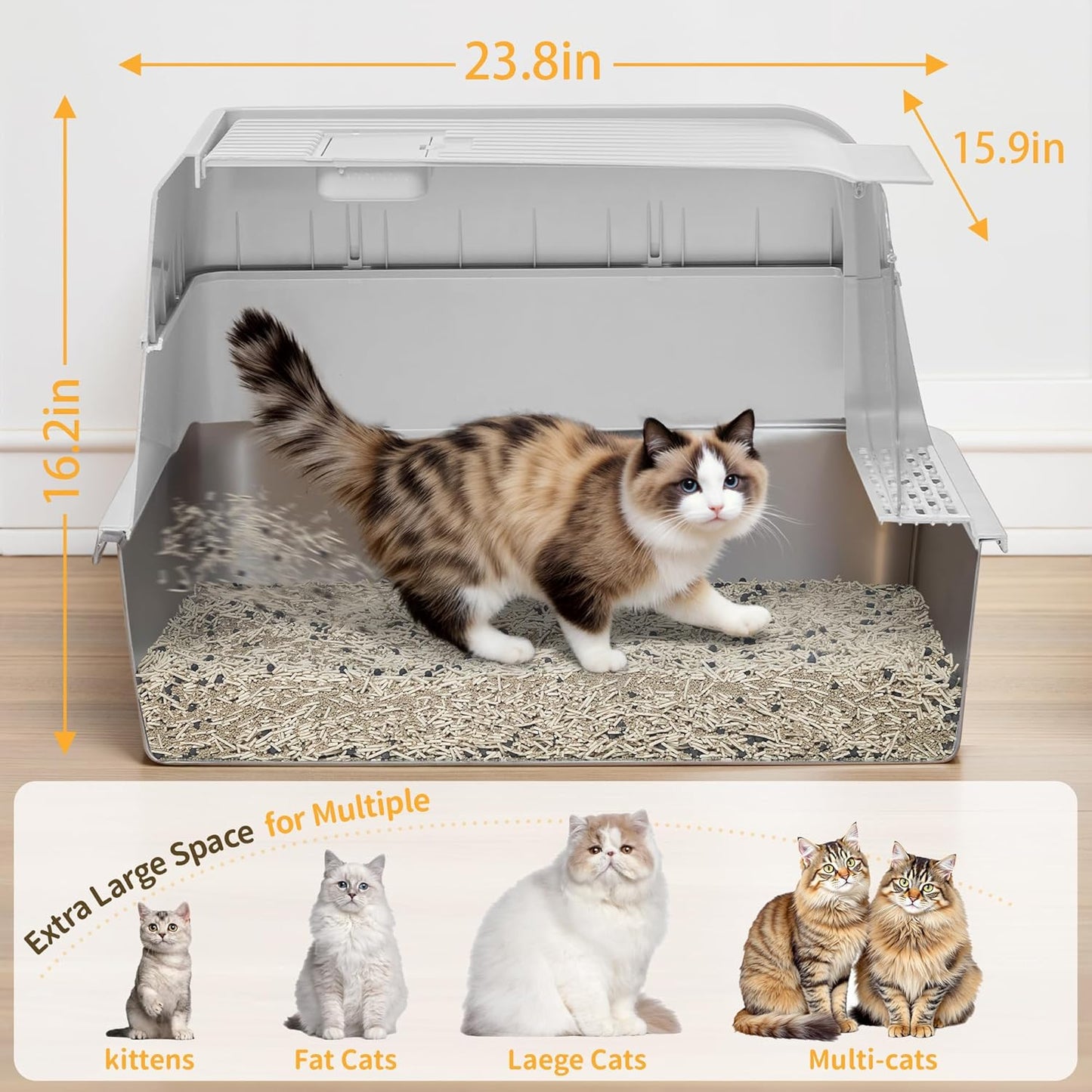 23.8in

15.9in

16.2in

Extra Large Space for Multiple

kittens

Fat Cats

Laege Cats

Multi-cats