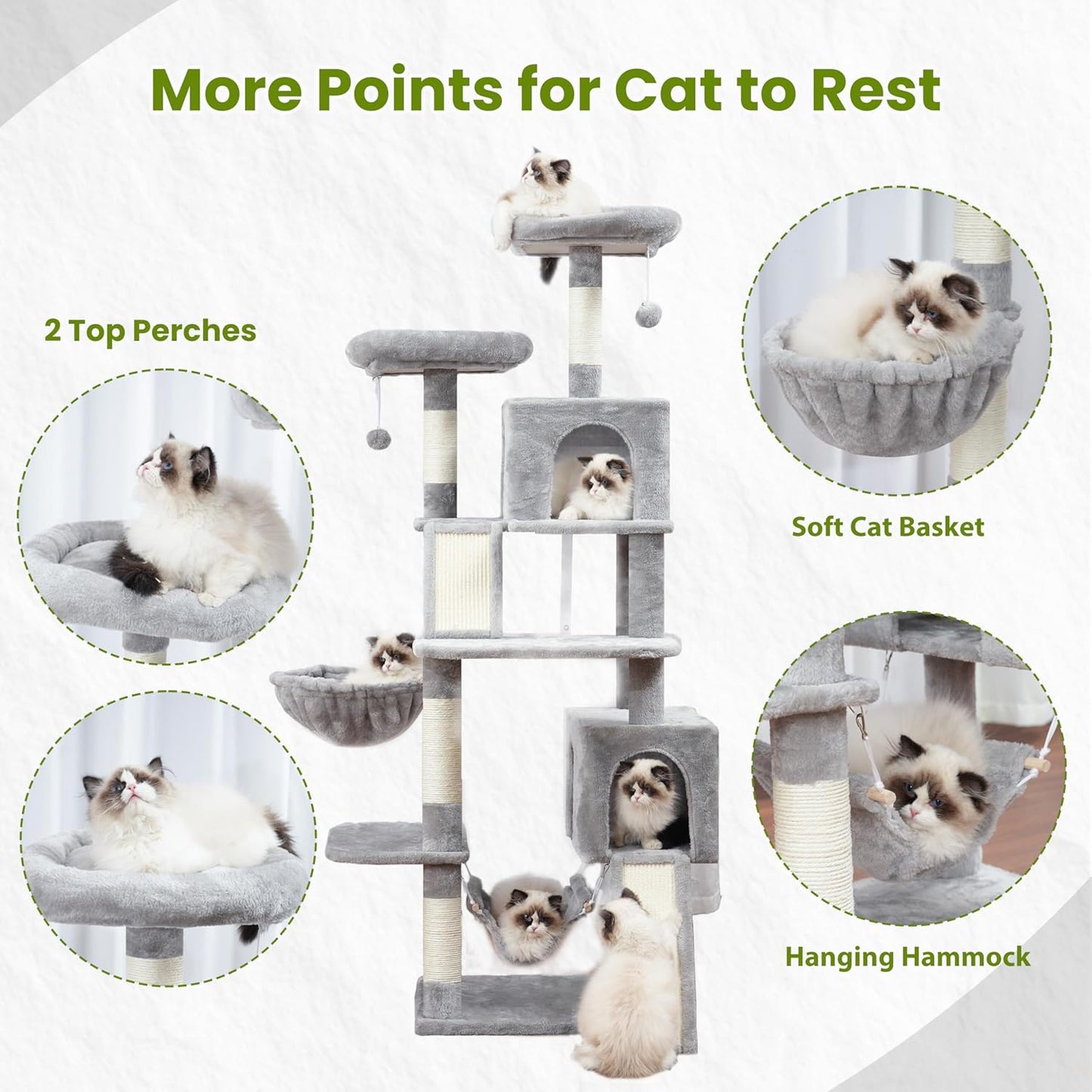 More Points for Cat to Rest

2 Top Perches

Soft Cat Basket

Hanging Hammock