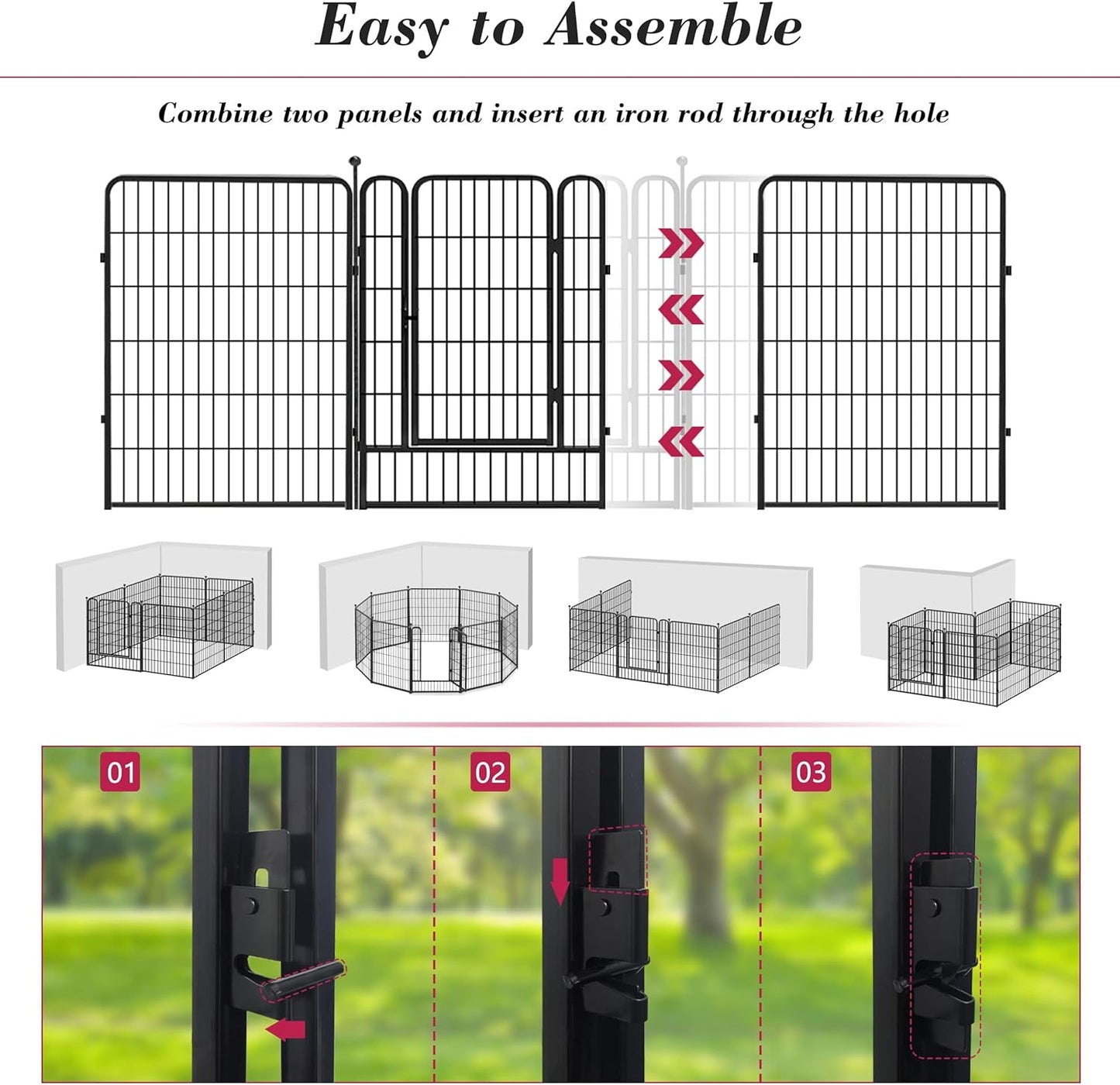 Easy to Assemble

Combine two panels and insert an iron rod through the hole

01

02

03