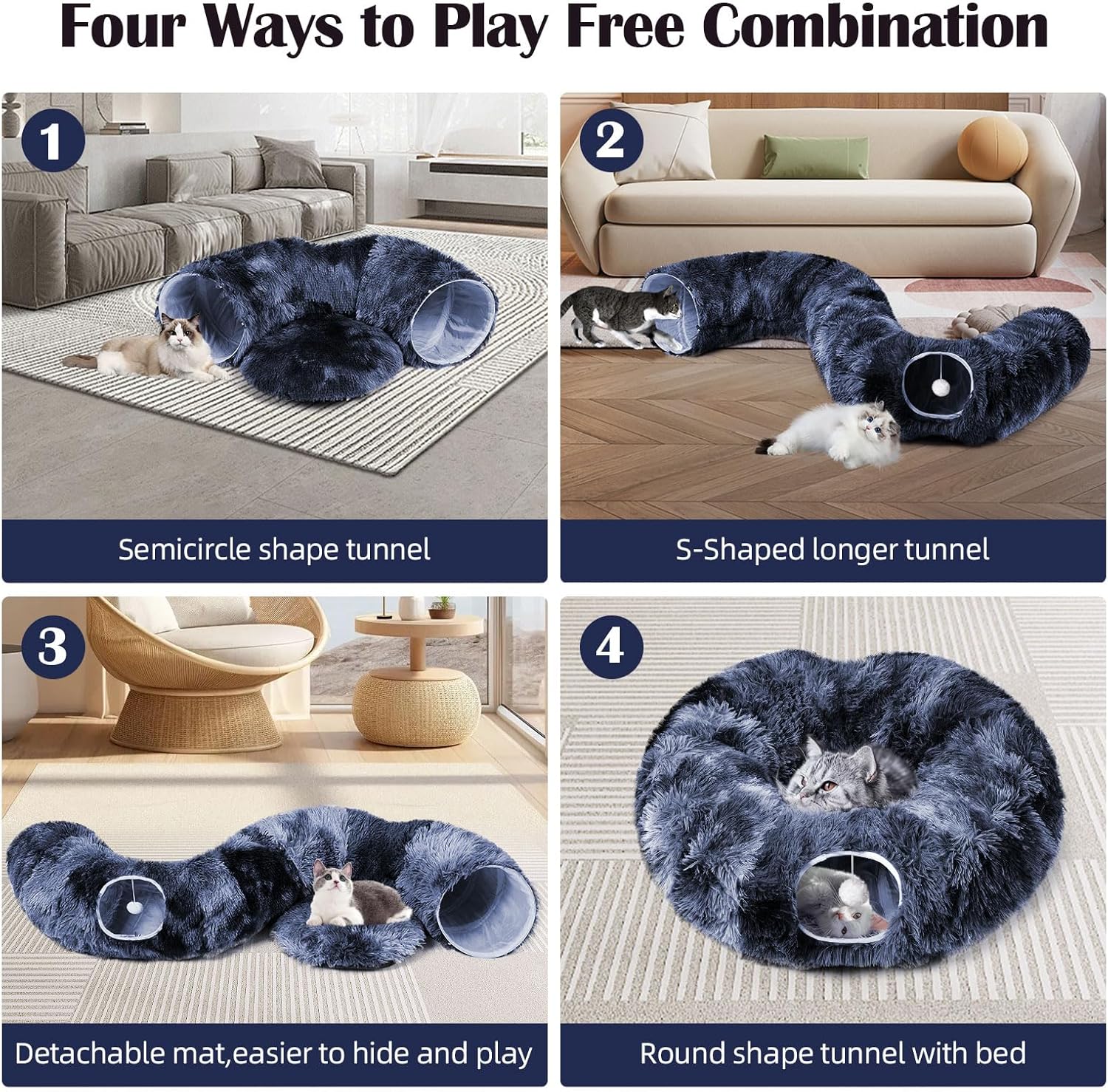 Four Ways to Play Free Combination

1

Semicircle shape tunnel

2

S-Shaped longer tunnel

3

Detachable mat,easier to hide and play

4

Round shape tunnel with bed